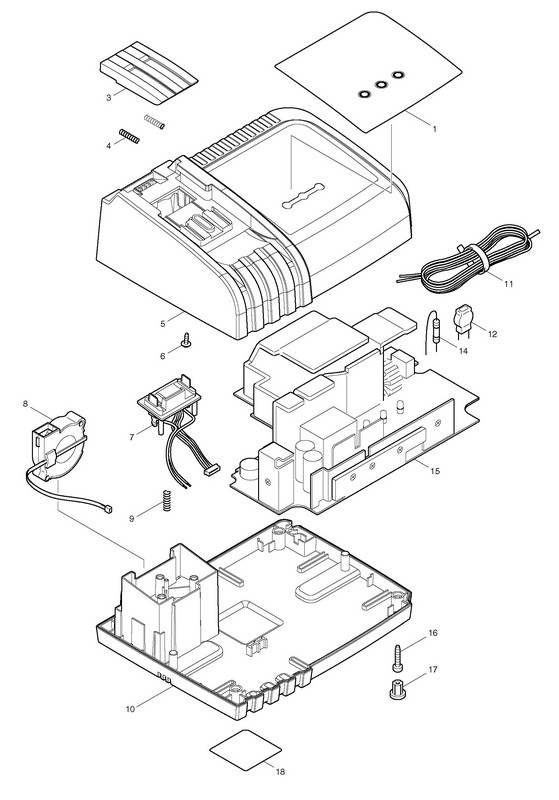 3
1
4
11
5
12
14
6
8
7
15
9
16
17
10
18