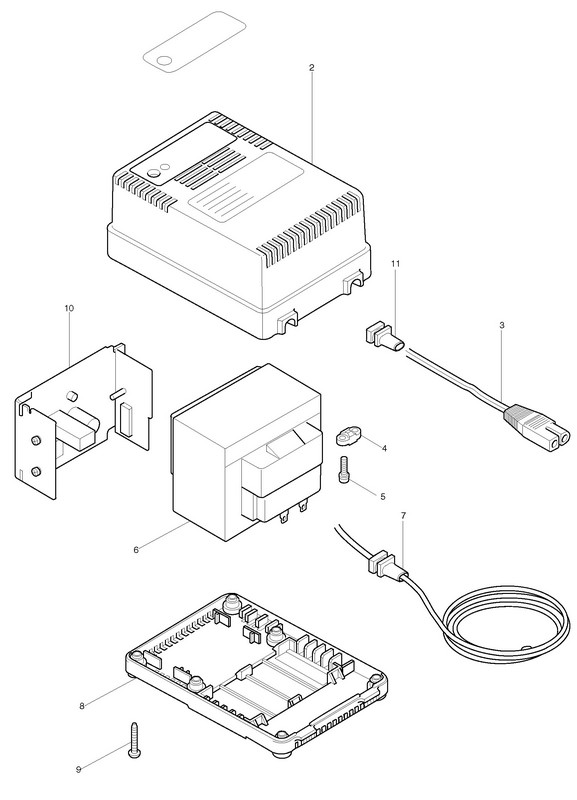 2

11

3

10

4

5

7

6

8

9