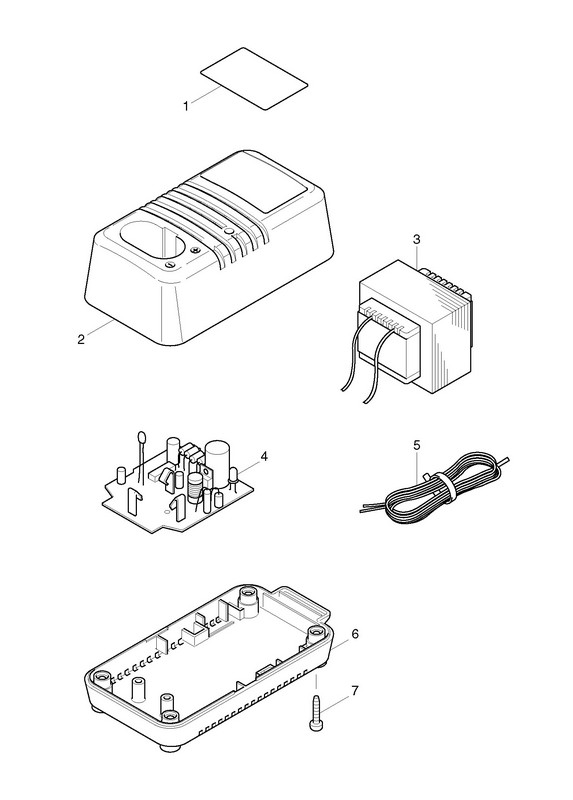 1

2

3

4

5

6

7