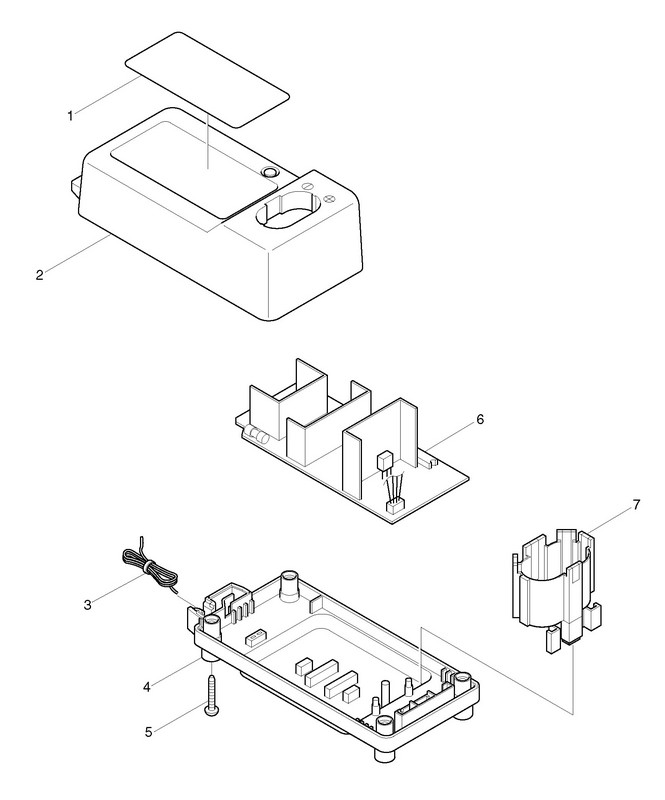 1
2
6
7
3
4
5