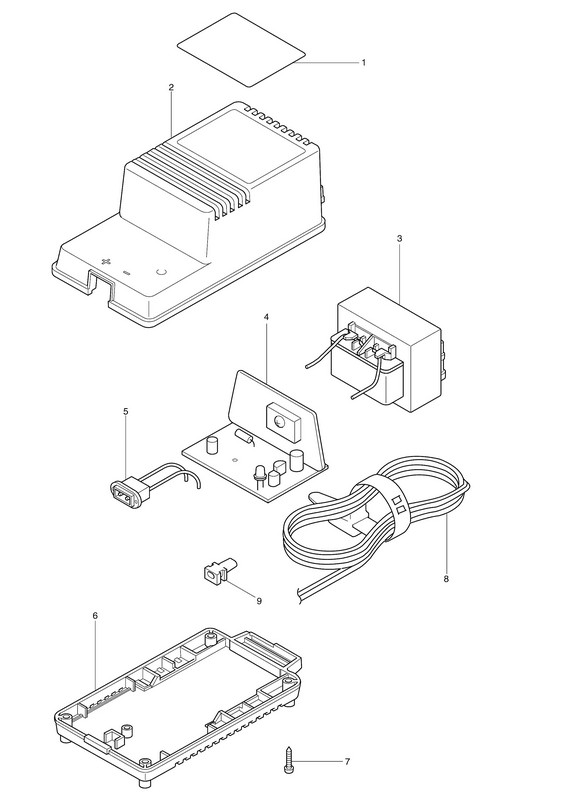 1
2
3
4
5
8
9
6
7