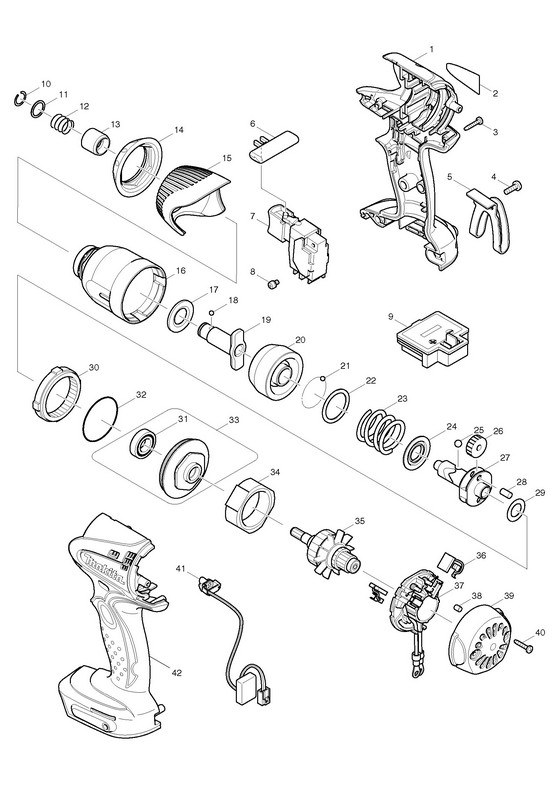 1
2
3
4
5
6
7
8
9
10
11
12
13
14
15
16
17
18
19
20
21
22
23
24
25
26
27
28
29
30
31
32
33
34
35
36
37
38
39
40
41
42
makita