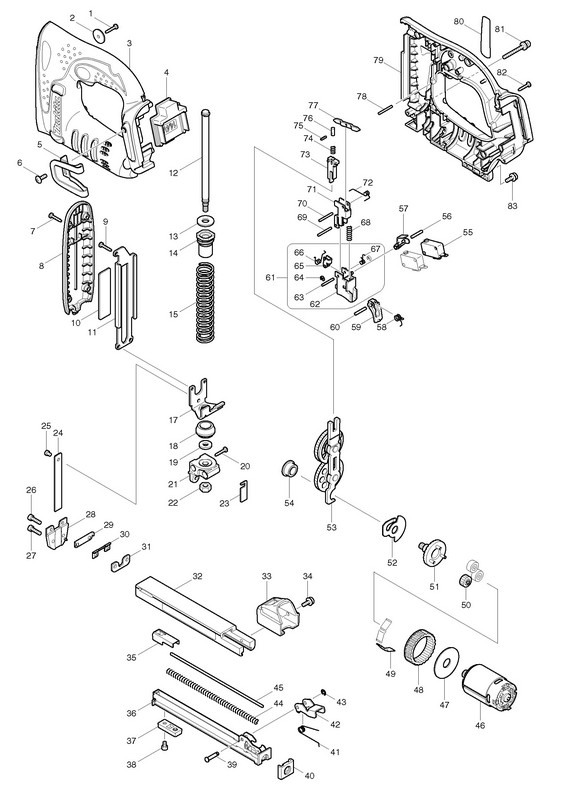 1
2
3
4
5
6
7
8
9
10
11
12
13
14
15
17
18
19
20
21
22
23
24
25
26
27
28
29
30
31
32
33
34
35
36
37
38
39
40
41
42
43
44
45
46
47
48
49
50
51
52
53
54
55
56
57
58
59
60
61
62
63
64
65
66
67
68
69
70
71
72
73
74
75
76
77
78
79
80
81
82
83