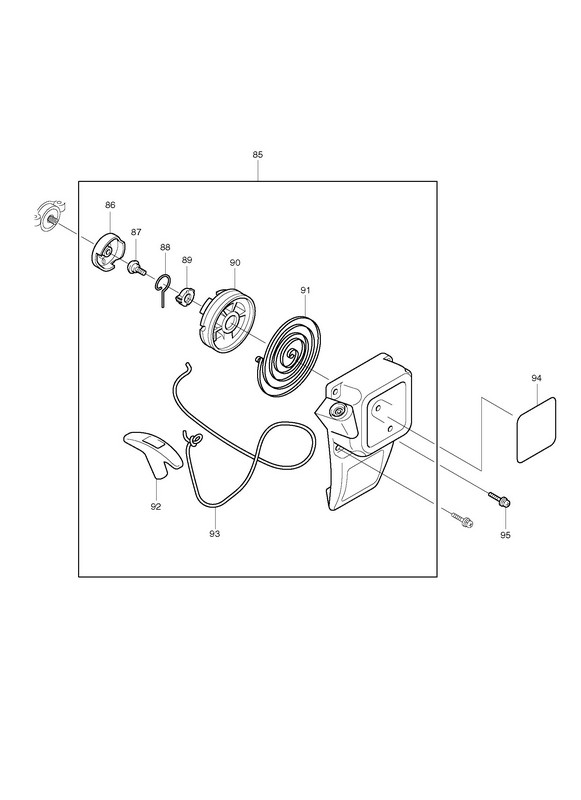 85

86

87

88

89

90

91

94

92

93

95