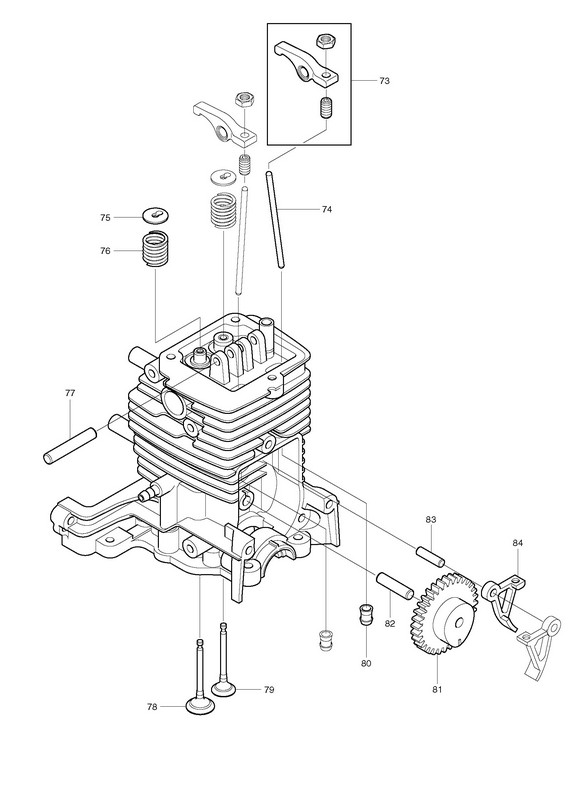 73
74
75
76
77
83
84
82
80
81
79
78