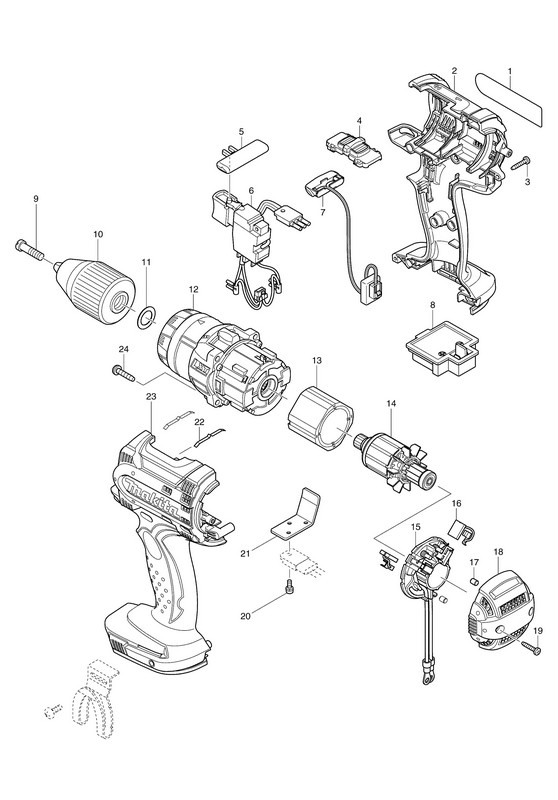 1
2
3
4
5
6
7
8
9
10
11
12
13
14
15
16
17
18
19
20
21
22
23
24
makita