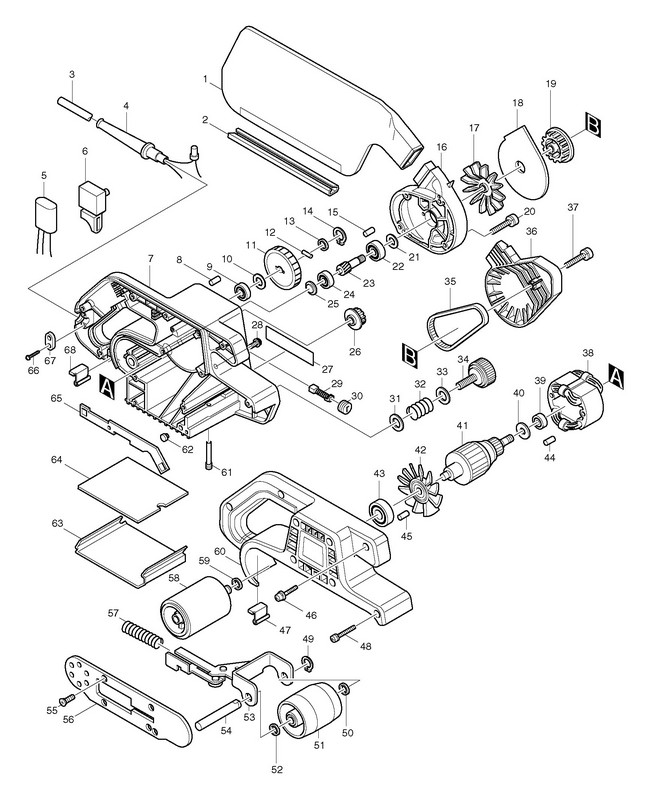 1
2
3
4
5
6
7
8
9
10
11
12
13
14
15
16
17
18
19
B
20
21
22
23
24
25
26
27
28
29
30
31
32
33
34
35
B
36
37
38
A
39
40
41
42
43
44
45
46
47
48
49
50
51
52
53
54
55
56
57
58
59
60
61
62
63
64
65
66
67
68
A