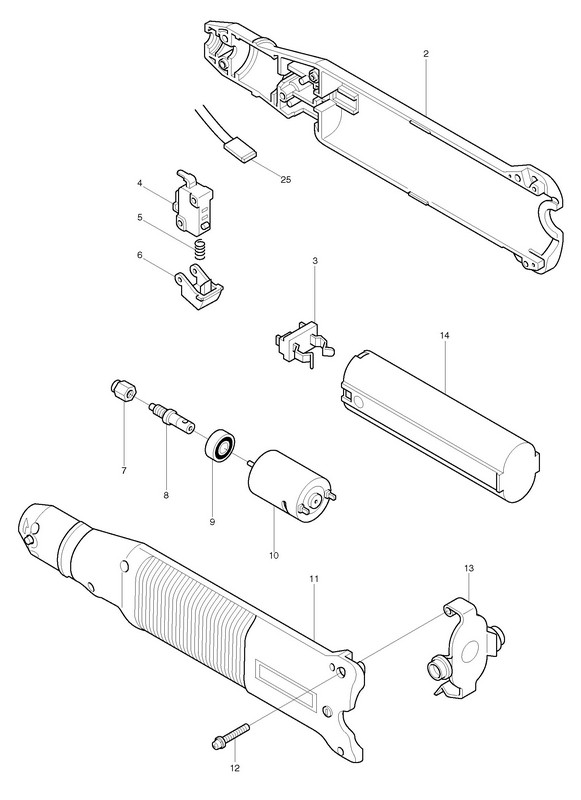 2
25
4
5
6
3
14
7
8
9
10
11
13
12