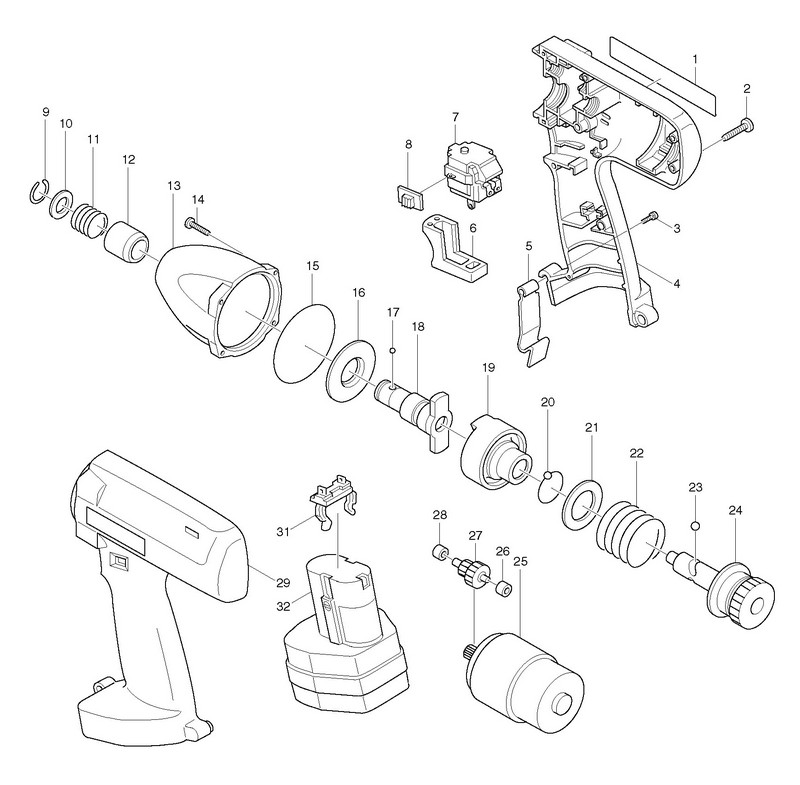 1
2
9
10
11
12
13
14
7
8
6
3
5
4
15
16
17
18
19
20
21
22
23
24
28
27
26
25
31
29
32