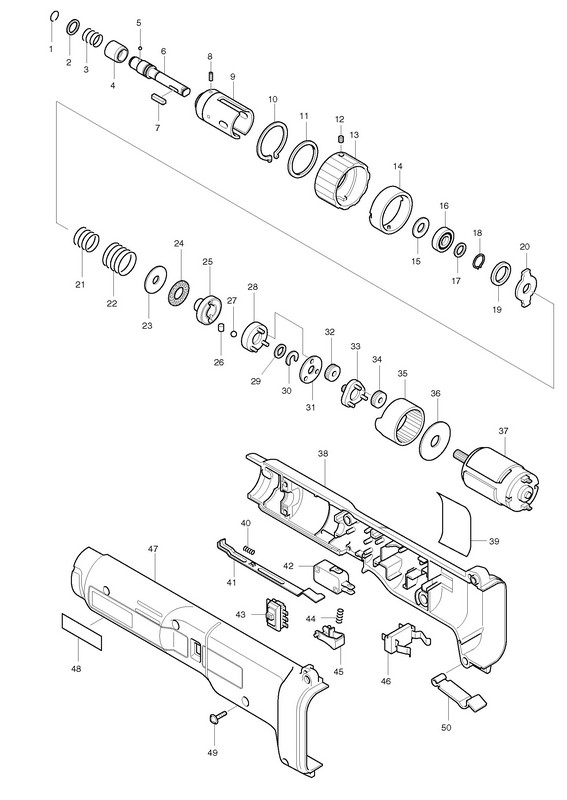 1
2
3
4
5
6
7
8
9
10
11
12
13
14
15
16
17
18
19
20
21
22
23
24
25
26
27
28
29
30
31
32
33
34
35
36
37
38
39
40
41
42
43
44
45
46
47
48
49
50