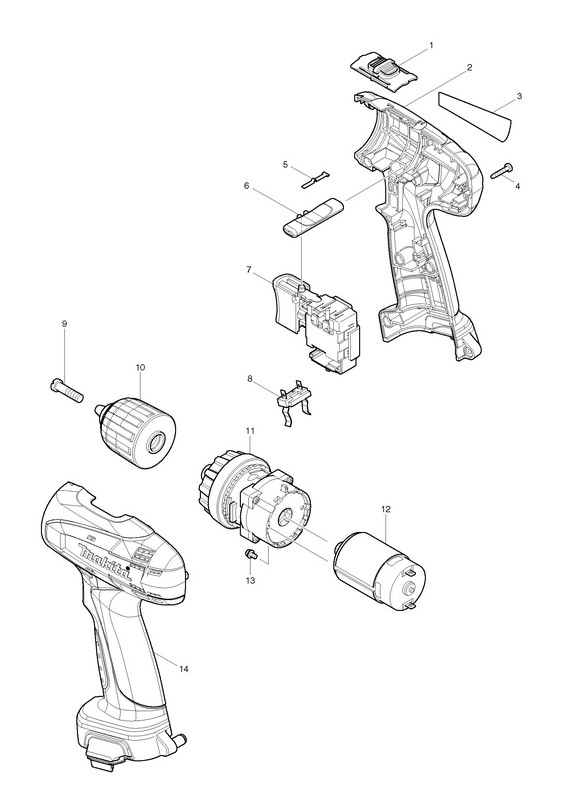 1
2
3
4
5
6
7
8
9
10
11
12
13
14
makita