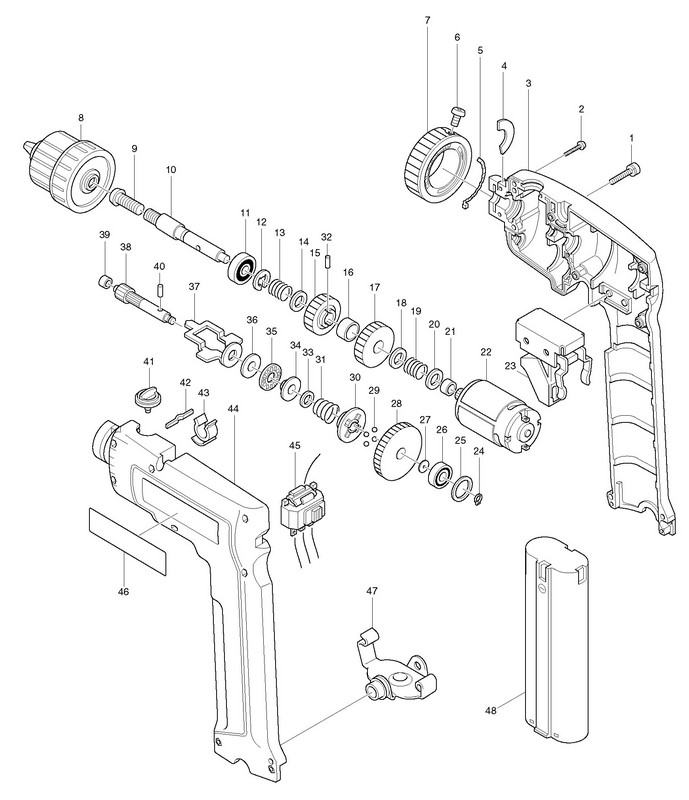 7
6
5
4
3
2
1
8
9
10
11
12
13
14
15
32
16
17
18
19
20
21
22
23
39
38
40
37
36
35
34
33
31
30
29
28
27
26
25
24
41
42
43
44
45
46
47
48