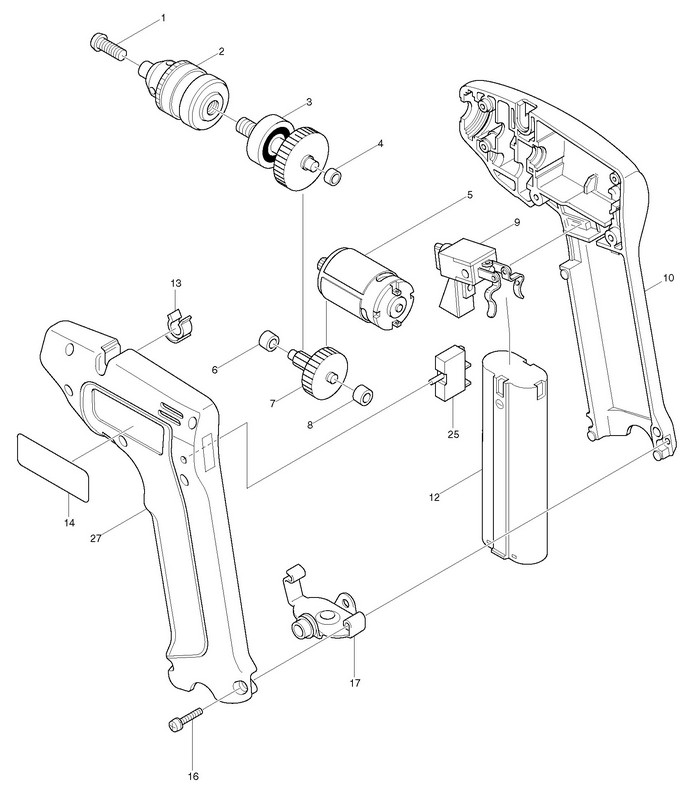 1
2
3
4
5
9
10
13
6
7
8
25
12
14
27
17
16