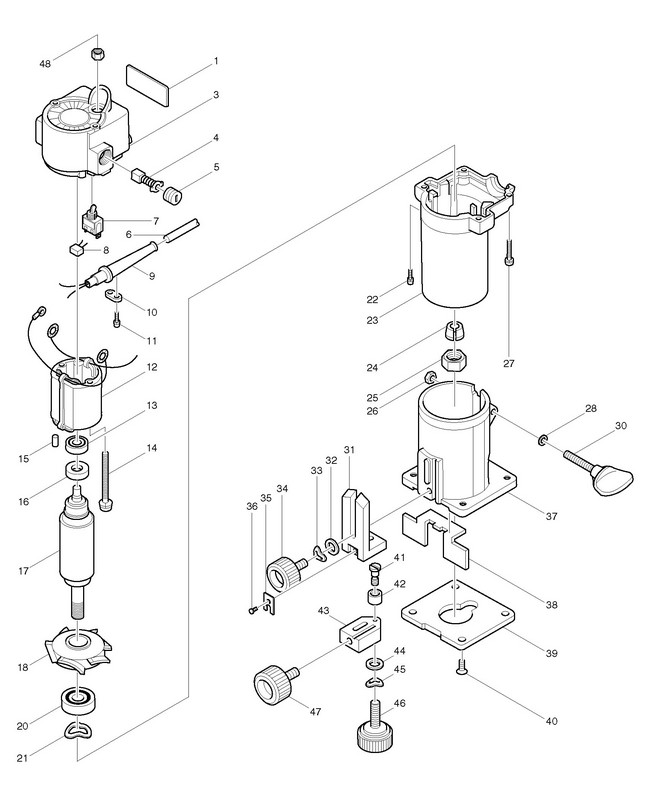 48
1
3
4
5
7
6
8
9
10
11
12
13
14
15
16
17
18
20
21
22
23
24
25
26
27
28
30
31
32
33
34
35
36
37
38
39
40
41
42
43
44
45
46
47